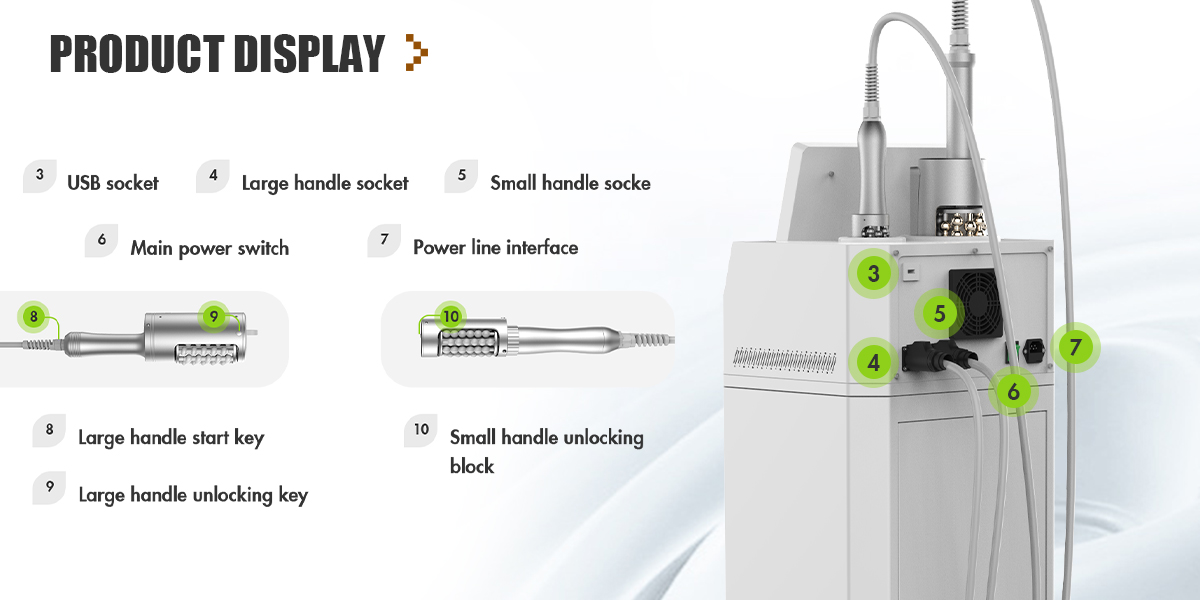 PRODUCT DISPLAY

3 USB socket

4 Large handle socket

5 Small handle socke

6 Main power switch

7 Power line interface

8

9

10

8 Large handle start key

9 Large handle unlocking key

10 Small handle unlocking block

3

5

4

6

7